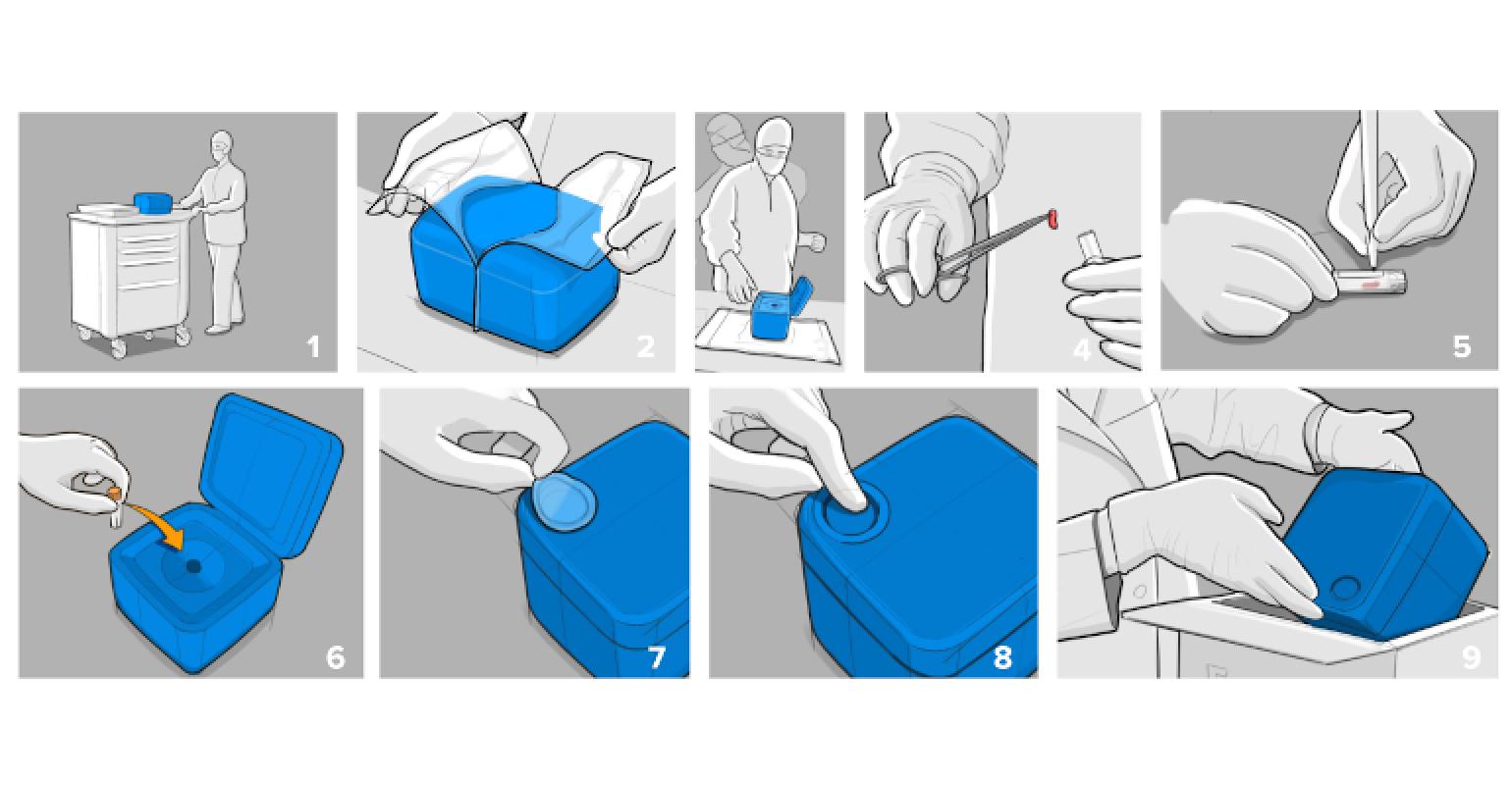 1

2

4

5

6

7

8

9